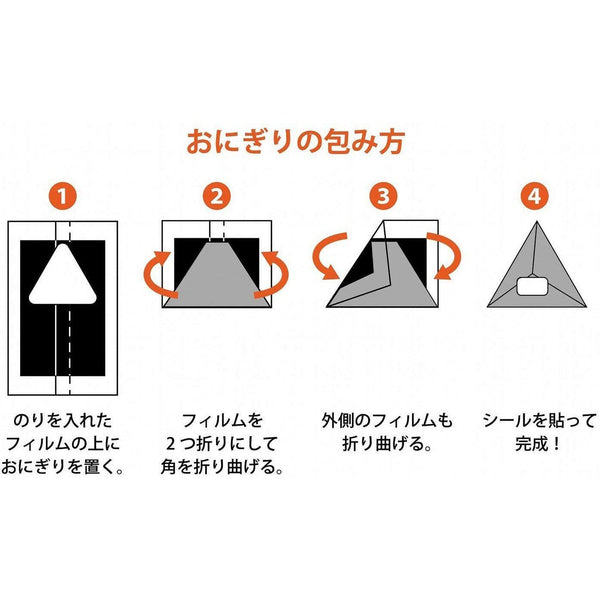 おにぎりの包み方

1

のりを入れたフィルムの上におにぎりを置く。

2

フィルムを2つ折りにして角を折り曲げる。

3

外側のフィルムも折り曲げる。

4

シールを貼って完成！