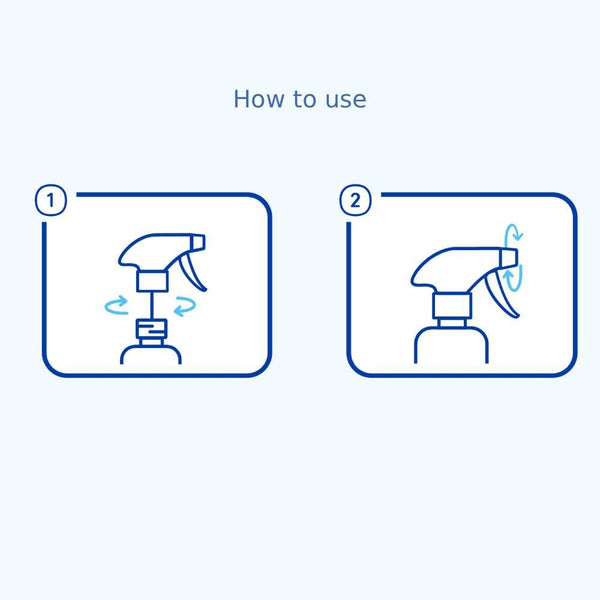 How to use

1

2