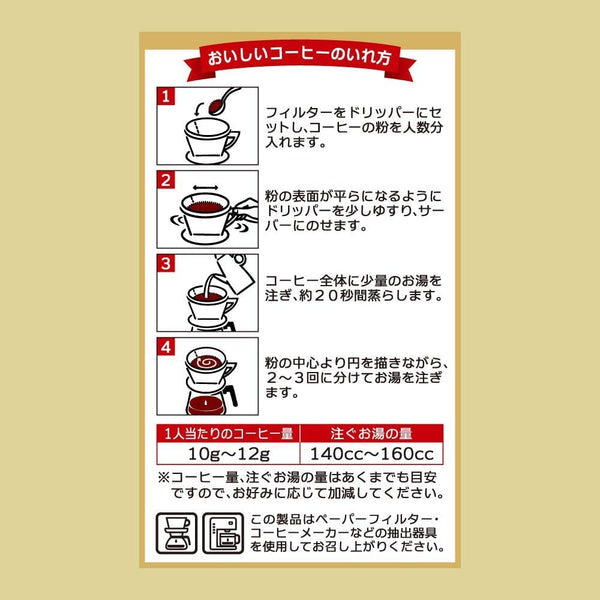 おいしいコーヒーのいれ方

1
フィルターをドリッパーにセットし、コーヒーの粉を人数分入れます。

2
粉の表面が平らになるようにドリッパーを少しゆすり、サーバーにのせます。

3
コーヒー全体に少量のお湯を注ぎ、約２０秒間蒸らします。

4
粉の中心より円を描きながら、２～３回に分けてお湯を注ぎます。

| 1人当たりのコーヒー量 | 注ぐお湯の量 |
|---|---|
| 10g～12g | 140cc～160cc |

※コーヒー量、注ぐお湯の量はあくまでも目安ですので、お好みに応じて加減してください。

この製品はペーパーフィルター・コーヒーメーカーなどの抽出器具を使用してお召し上がりください。