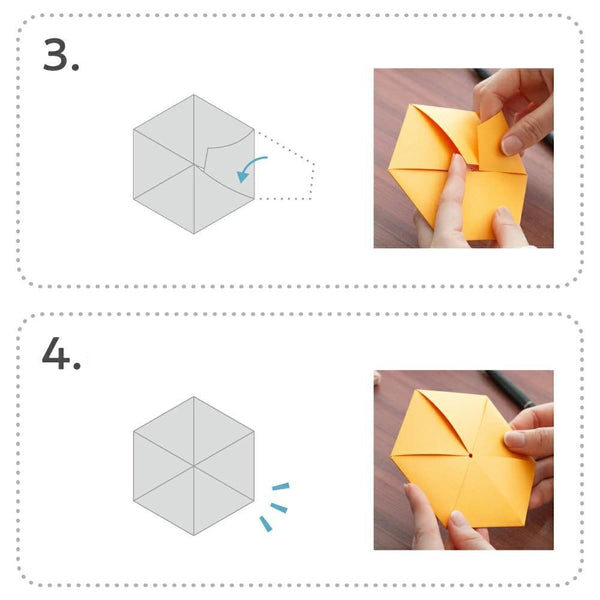 3.

4.